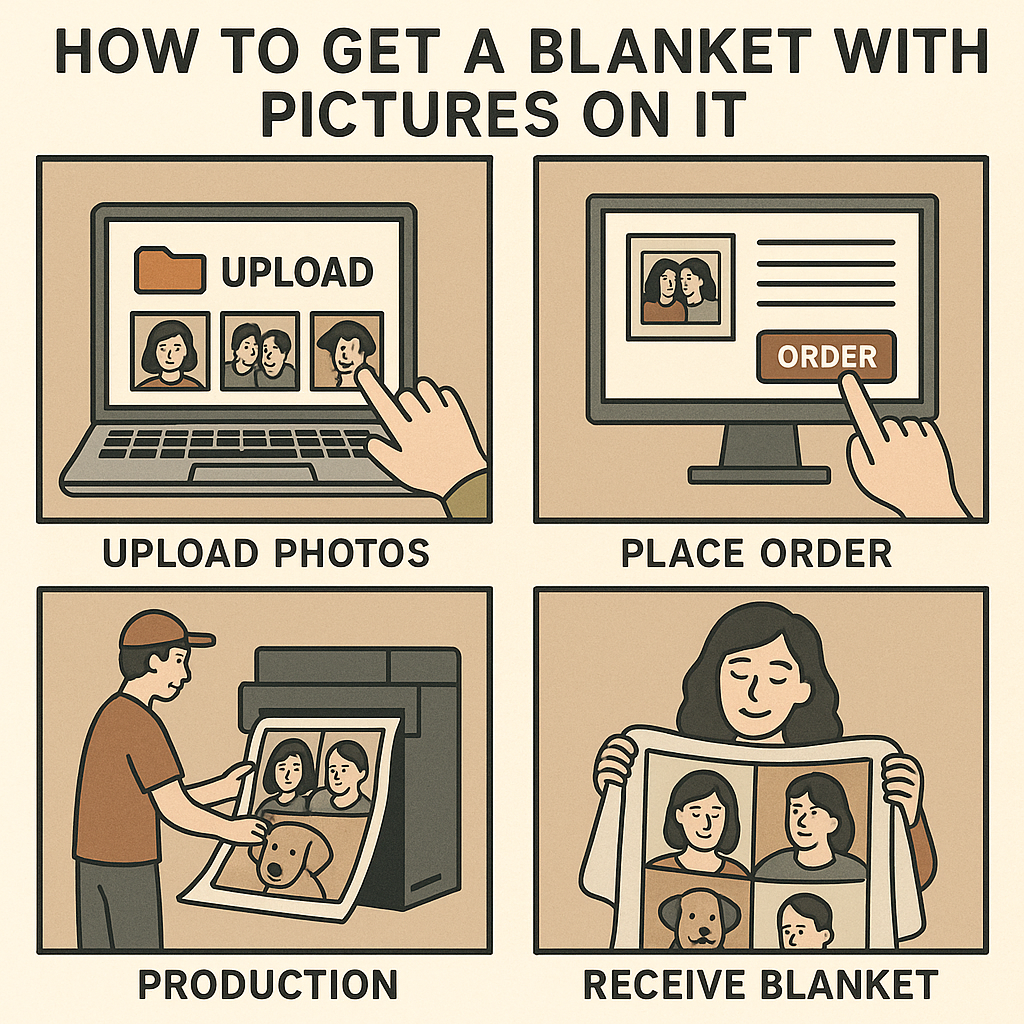 HOW TO GET A BLANKET WITH PICTURES ON IT

UPLOAD

UPLOAD PHOTOS

ORDER

PLACE ORDER

PRODUCTION

RECEIVE BLANKET