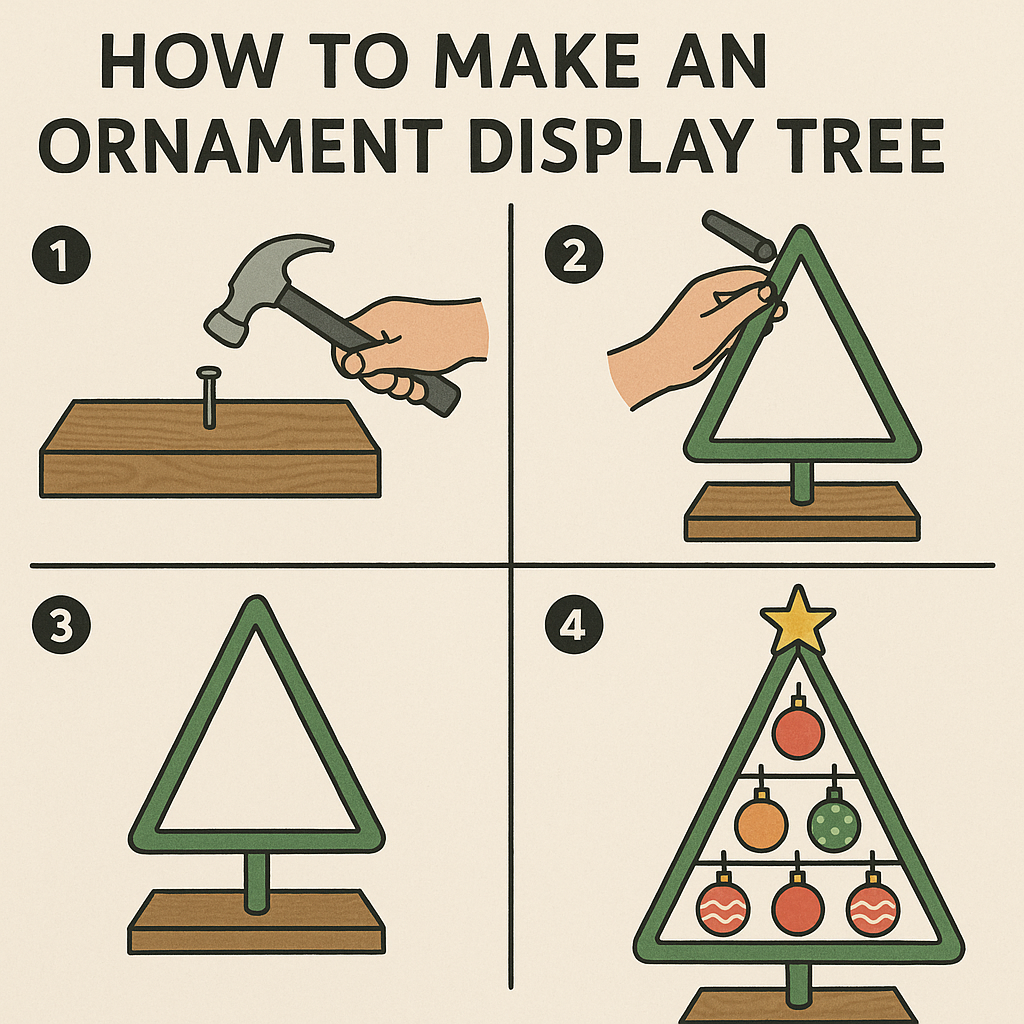 HOW TO MAKE AN ORNAMENT DISPLAY TREE

1

2

3

4